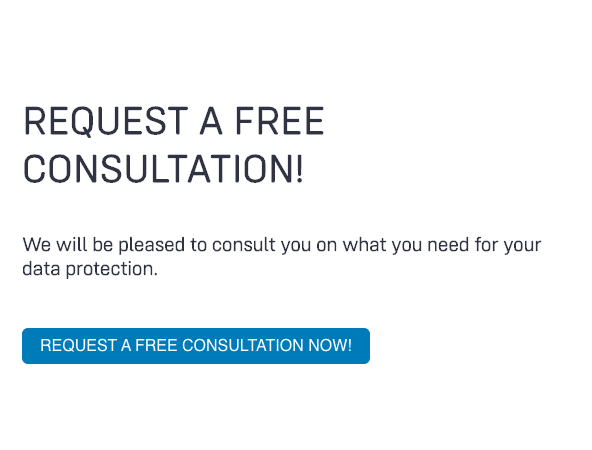 REQUEST A FREE CONSULTATION!

We will be pleased to consult you on what you need for your data protection.

REQUEST A FREE CONSULTATION NOW!